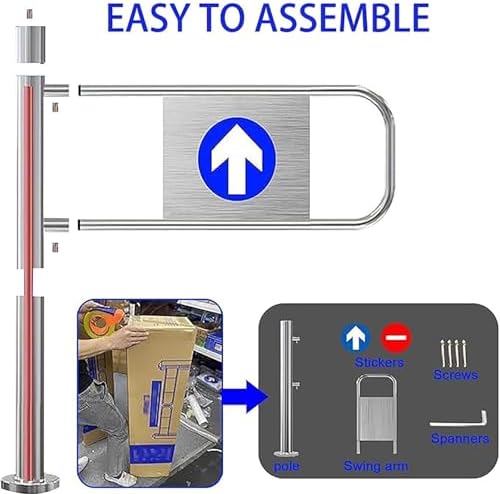 EASY TO ASSEMBLE

Stickers
Screws
Spanners
pole
Swing arm