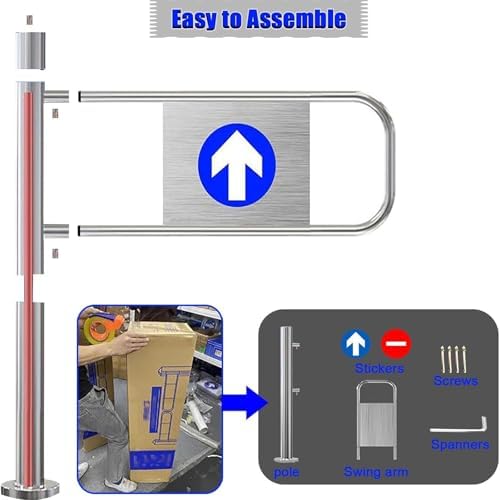 Easy to Assemble

Stickers

Screws

Spanners

pole

Swing arm