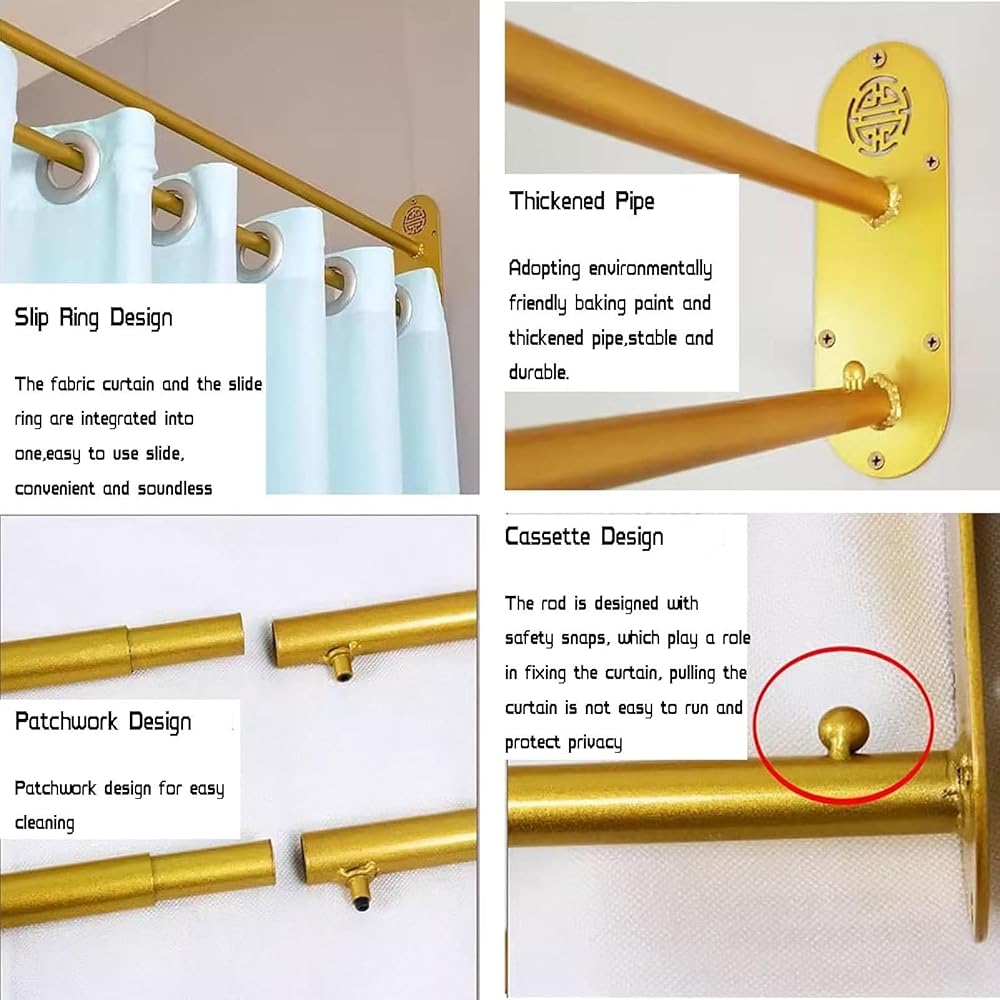 Slip Ring Design

The fabric curtain and the slide ring are integrated into one,easy to use slide, convenient and soundless

Thickened Pipe

Adopting environmentally friendly baking paint and thickened pipe,stable and durable.

Patchwork Design

Patchwork design for easy cleaning

Cassette Design

The rod is designed with safety snaps, which play a role in fixing the curtain, pulling the curtain is not easy to run and protect privacy