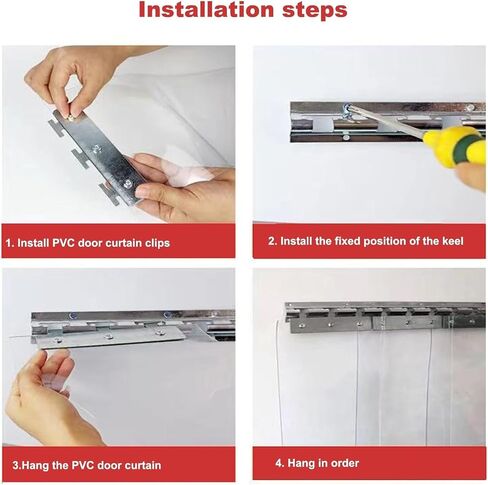 Installation steps

1. Install PVC door curtain clips

2. Install the fixed position of the keel

3.Hang the PVC door curtain

4. Hang in order