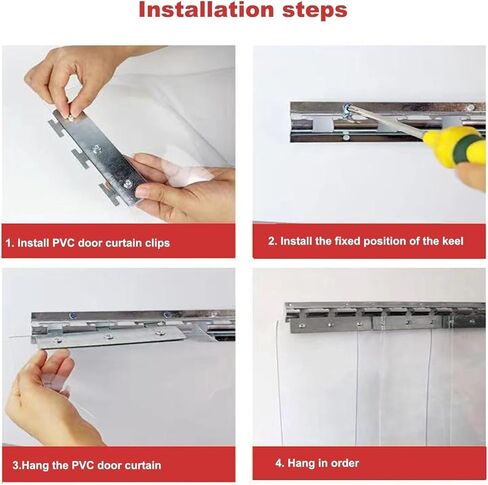 Installation steps

1. Install PVC door curtain clips

2. Install the fixed position of the keel

3.Hang the PVC door curtain

4. Hang in order