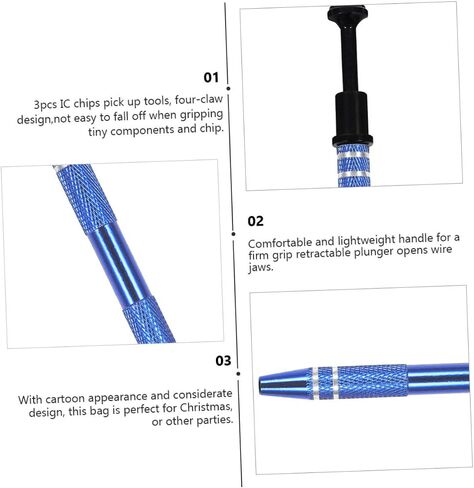 01

3pcs IC chips pick up tools, four-claw design,not easy to fall off when gripping tiny components and chip.

02

Comfortable and lightweight handle for a firm grip retractable plunger opens wire jaws.

03

With cartoon appearance and considerate design, this bag is perfect for Christmas, or other parties.