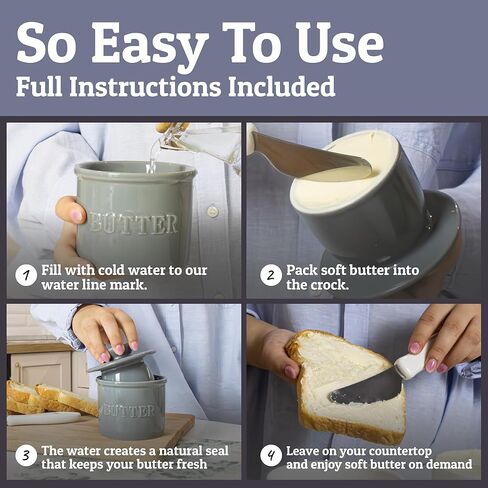 So Easy To Use
Full Instructions Included

BUTTER

1 Fill with cold water to our water line mark.

2 Pack soft butter into the crock.

BUTTER

3 The water creates a natural seal that keeps your butter fresh

4 Leave on your countertop and enjoy soft butter on demand