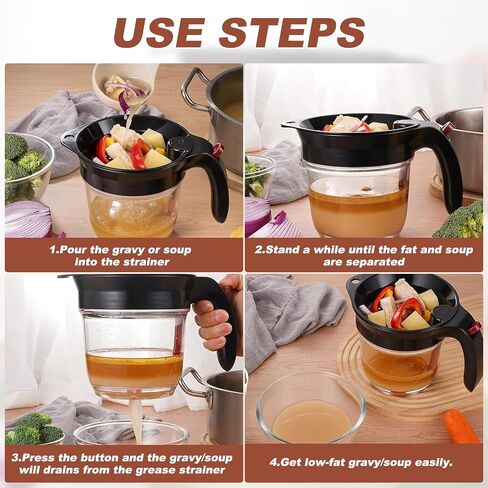 USE STEPS

1.Pour the gravy or soup into the strainer

2.Stand a while until the fat and soup are separated

3.Press the button and the gravy/soup will drains from the grease strainer

4.Get low-fat gravy/soup easily.