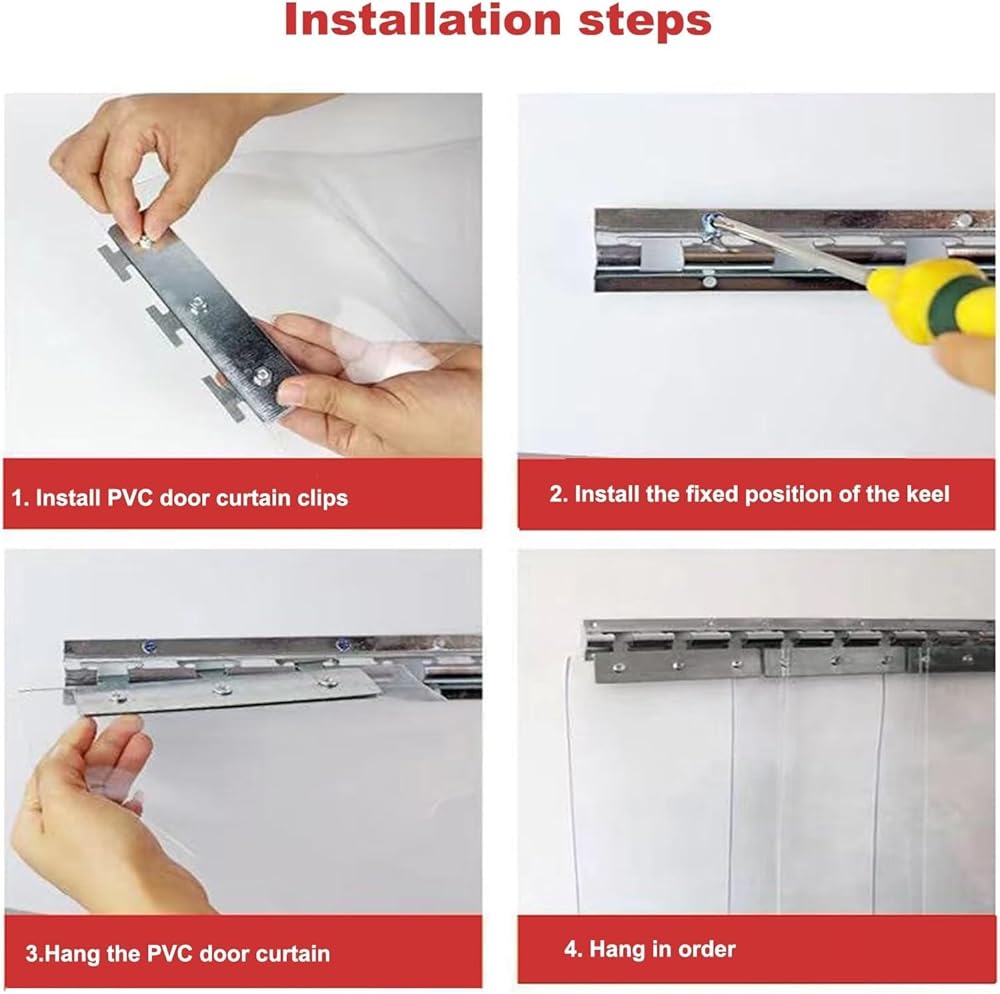 Installation steps

1. Install PVC door curtain clips

2. Install the fixed position of the keel

3.Hang the PVC door curtain

4. Hang in order