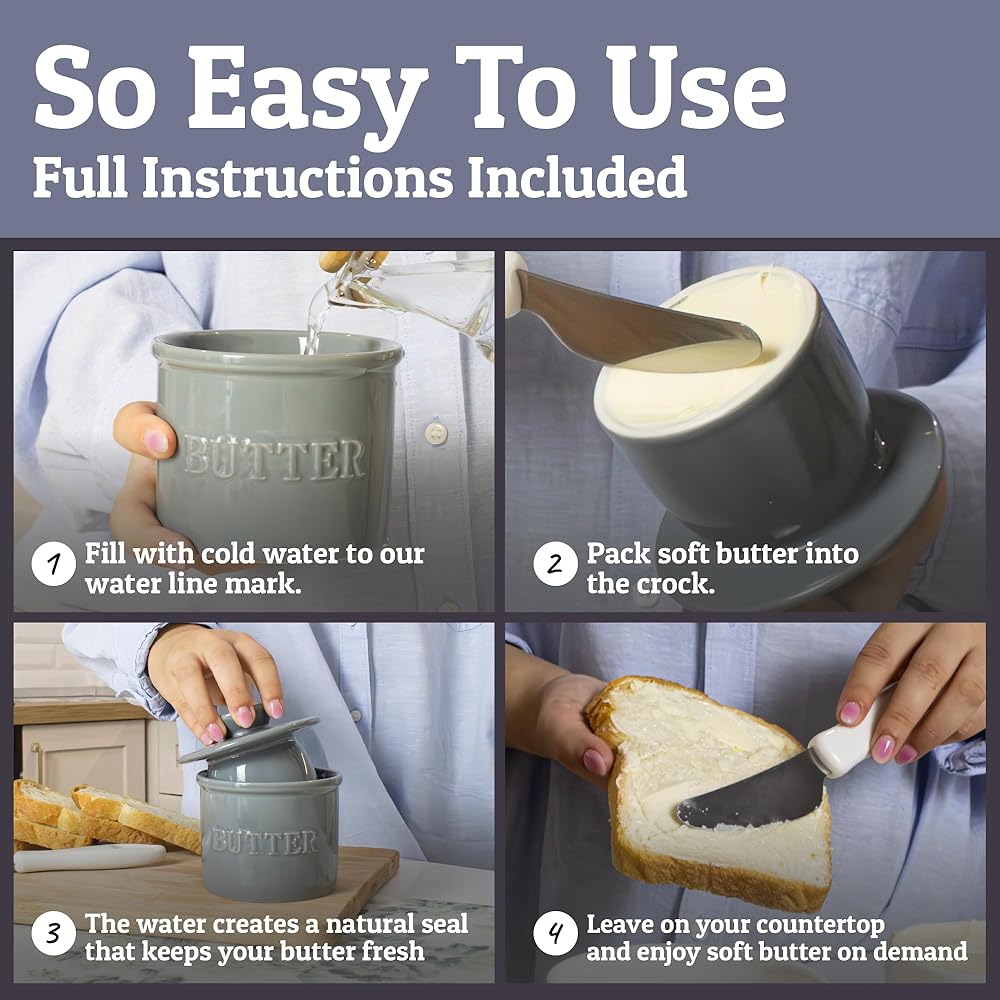 So Easy To Use
Full Instructions Included

BUTTER

1 Fill with cold water to our water line mark.

2 Pack soft butter into the crock.

BUTTER

3 The water creates a natural seal that keeps your butter fresh

4 Leave on your countertop and enjoy soft butter on demand