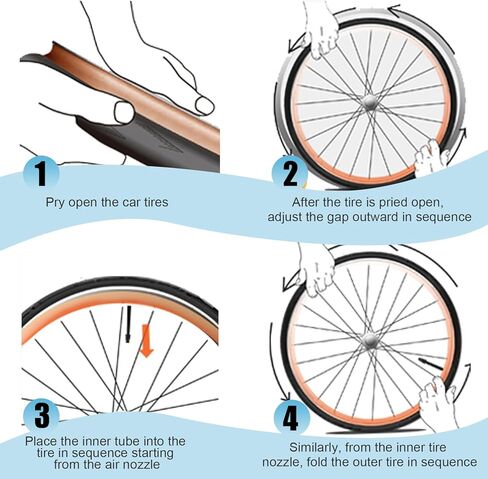 1
Pry open the car tires

2
After the tire is pried open, adjust the gap outward in sequence

3
Place the inner tube into the tire in sequence starting from the air nozzle

4
Similarly, from the inner tire nozzle, fold the outer tire in sequence