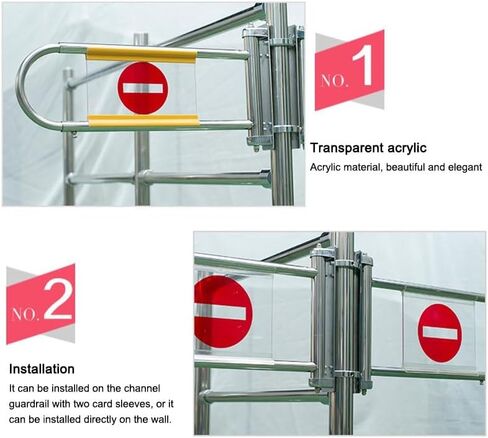 NO. 1

Transparent acrylic

Acrylic material, beautiful and elegant

NO. 2

Installation

It can be installed on the channel guardrail with two card sleeves, or it can be installed directly on the wall.