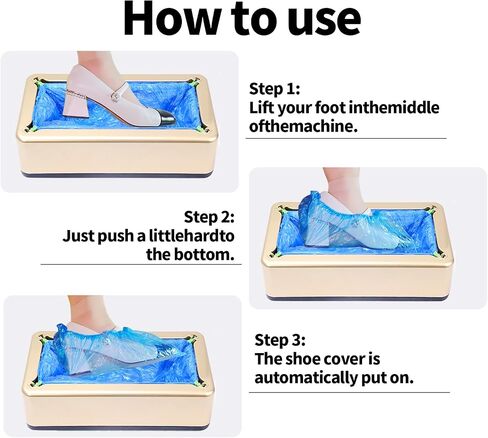 How to use

Step 1:
Lift your foot inthemiddle ofthemachine.

Step 2:
Just push a littlehardto the bottom.

Step 3:
The shoe cover is automatically put on.