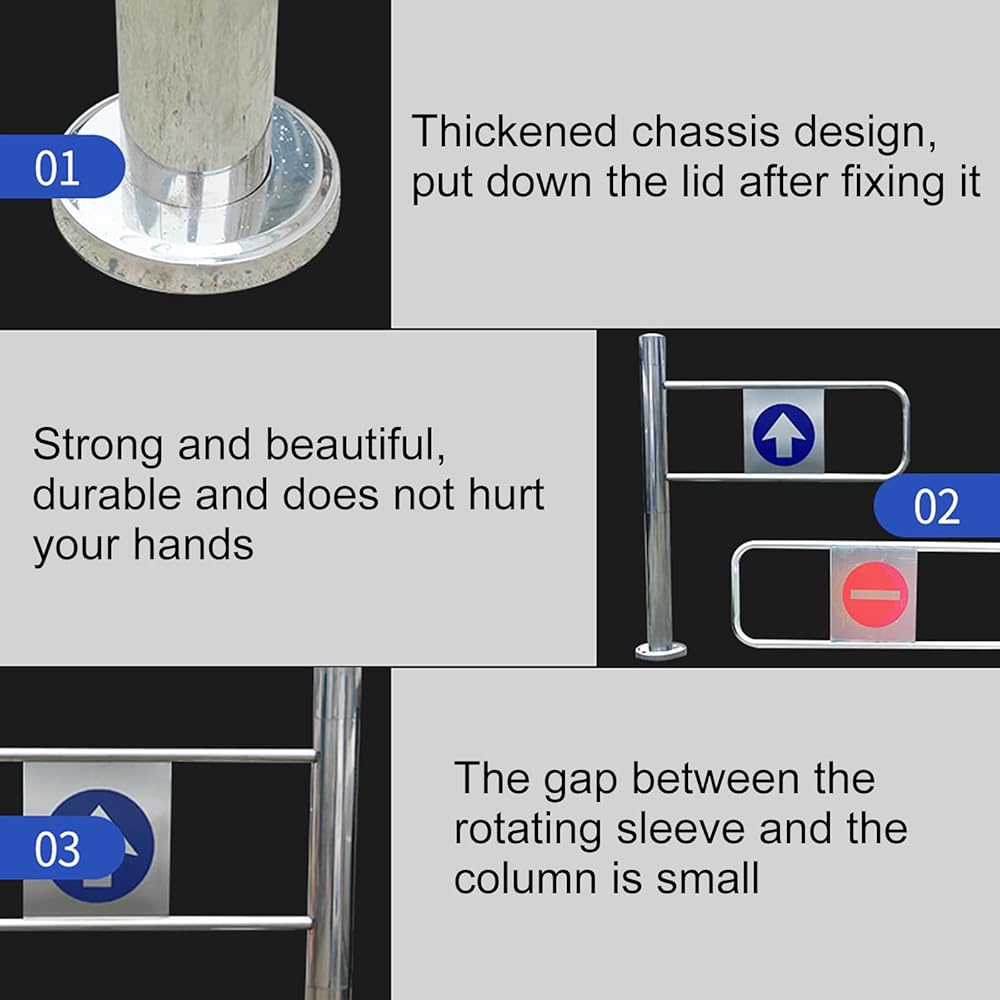 01

Thickened chassis design, put down the lid after fixing it

Strong and beautiful, durable and does not hurt your hands

02

03

The gap between the rotating sleeve and the column is small