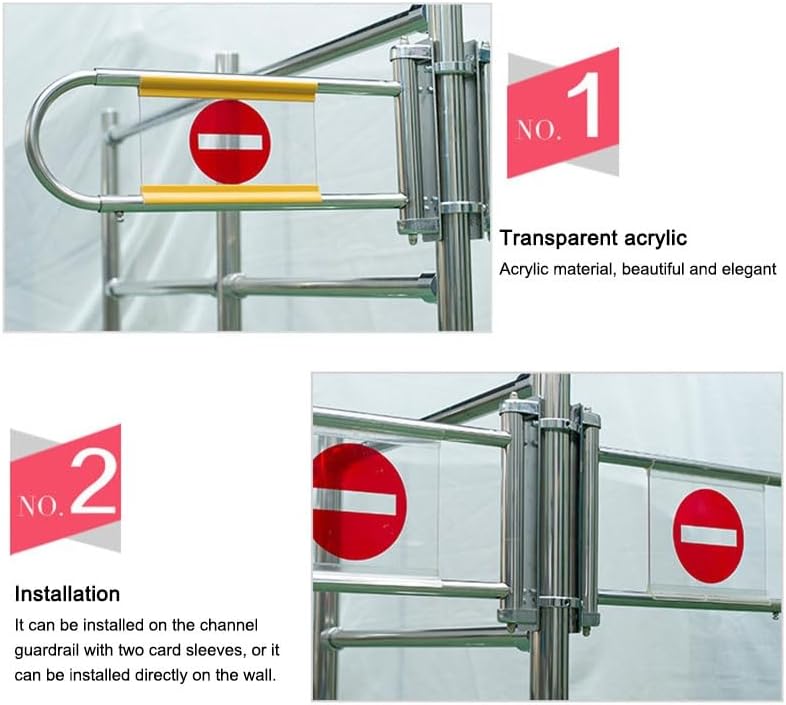 NO. 1

Transparent acrylic

Acrylic material, beautiful and elegant

NO. 2

Installation

It can be installed on the channel guardrail with two card sleeves, or it can be installed directly on the wall.