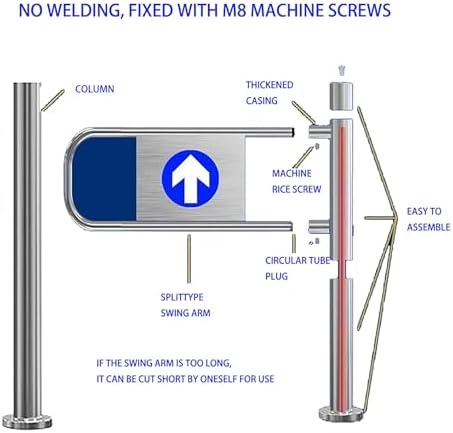 NO WELDING, FIXED WITH M8 MACHINE SCREWS

COLUMN

THICKENED CASING

MACHINE RICE SCREW

EASY TO ASSEMBLE

CIRCULAR TUBE PLUG

SPLITTYPE SWING ARM

IF THE SWING ARM IS TOO LONG,
IT CAN BE CUT SHORT BY ONESELF FOR USE