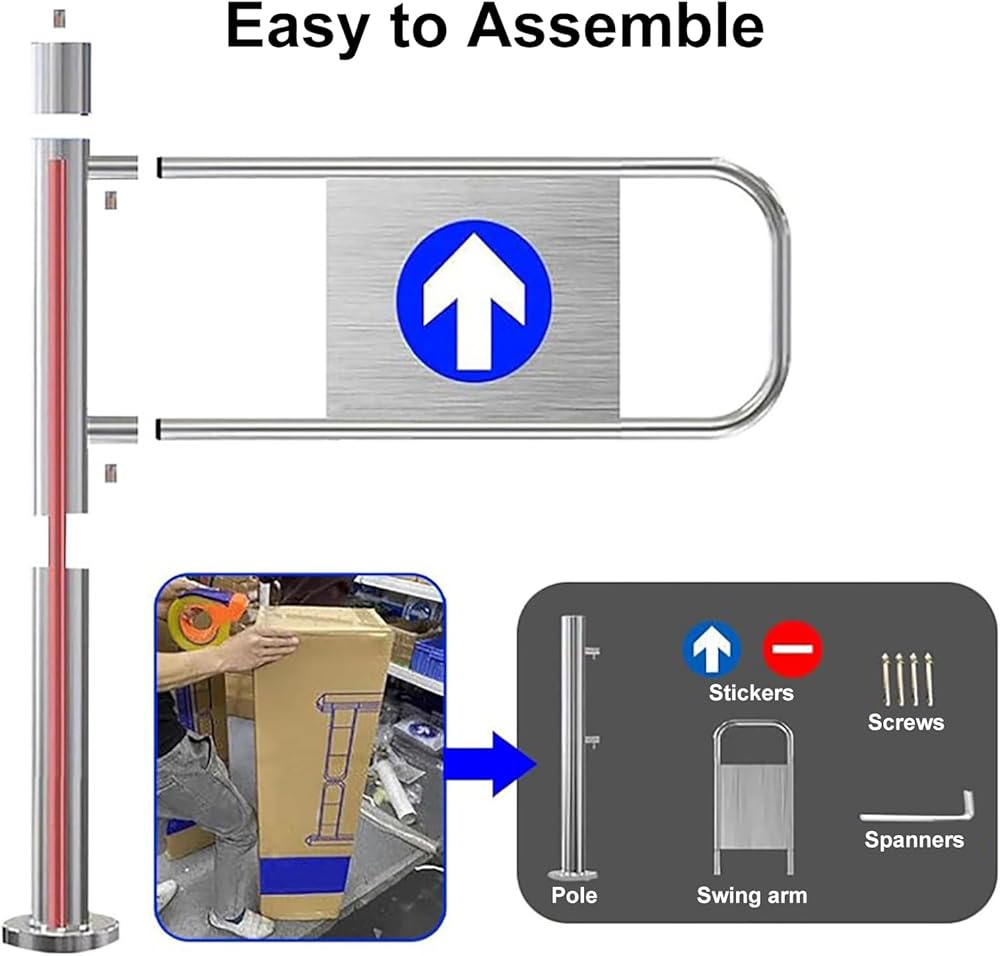 Easy to Assemble

Stickers

Screws

Spanners

Pole

Swing arm