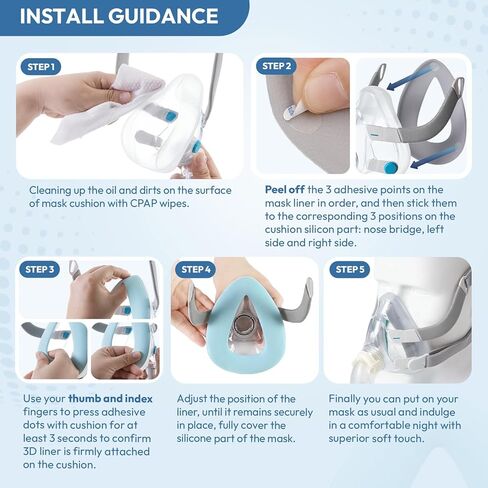 INSTALL GUIDANCE

STEP 1

Cleaning up the oil and dirts on the surface of mask cushion with CPAP wipes.

STEP 2

Peel off the 3 adhesive points on the mask liner in order, and then stick them to the corresponding 3 positions on the cushion silicon part: nose bridge, left side and right side.

STEP 3

Use your thumb and index fingers to press adhesive dots with cushion for at least 3 seconds to confirm 3D liner is firmly attached on the cushion.

STEP 4

Adjust the position of the liner, until it remains securely in place, fully cover the silicone part of the mask.

STEP 5

Finally you can put on your mask as usual and indulge in a comfortable night with superior soft touch.