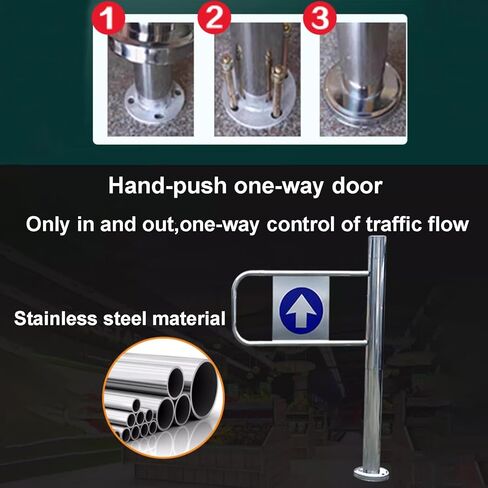 1 2 3

Hand-push one-way door

Only in and out,one-way control of traffic flow

Stainless steel material