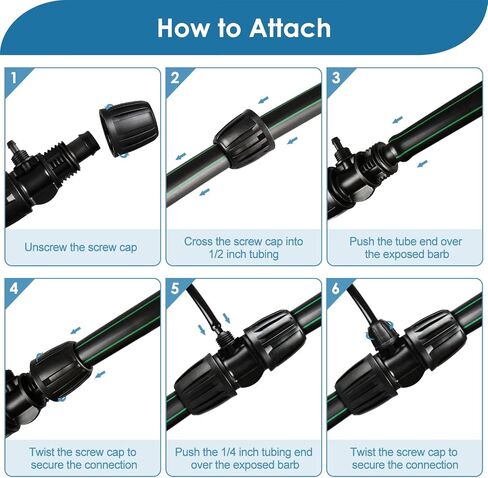 How to Attach

1
Unscrew the screw cap

2
Cross the screw cap into 1/2 inch tubing

3
Push the tube end over the exposed barb

4
Twist the screw cap to secure the connection

5
Push the 1/4 inch tubing end over the exposed barb

6
Twist the screw cap to secure the connection