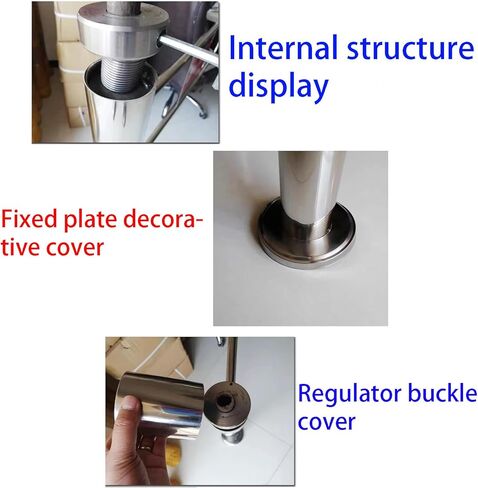 Internal structure display

Fixed plate decorative cover

Regulator buckle cover