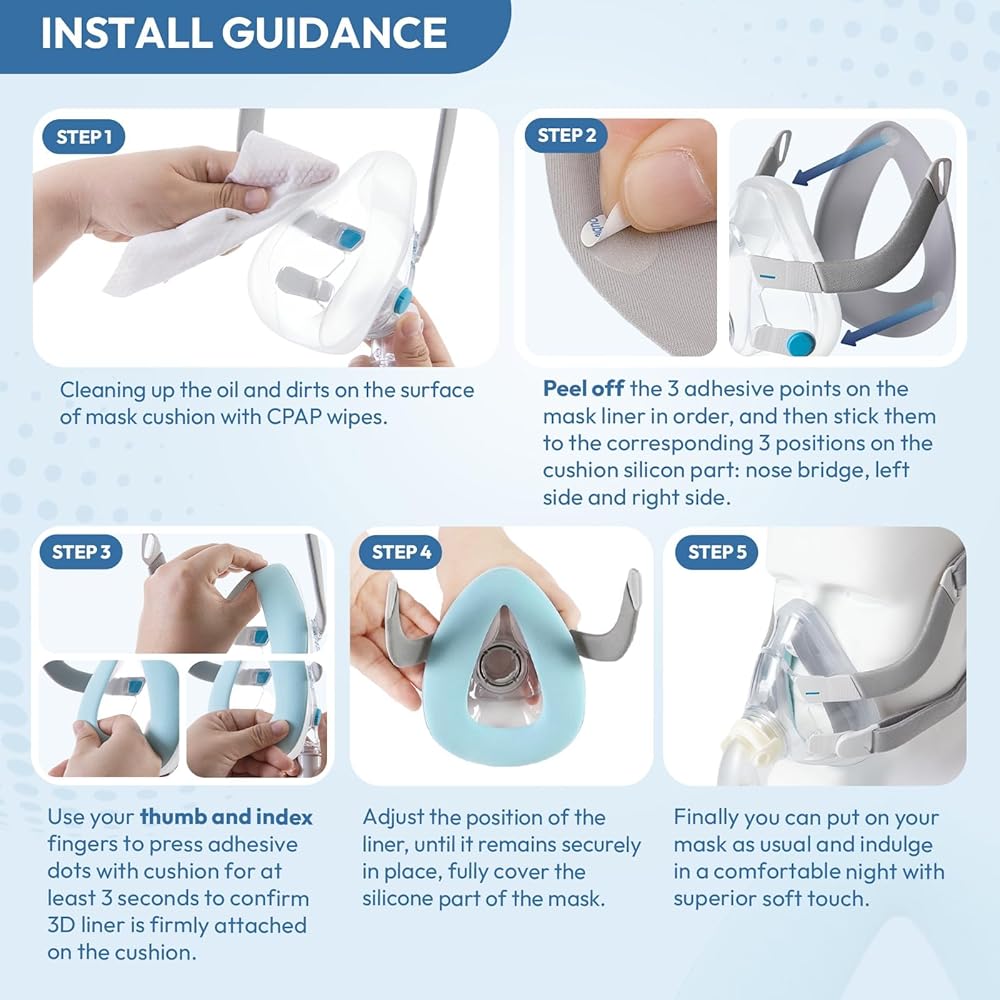 INSTALL GUIDANCE

STEP 1

Cleaning up the oil and dirts on the surface of mask cushion with CPAP wipes.

STEP 2

Peel off the 3 adhesive points on the mask liner in order, and then stick them to the corresponding 3 positions on the cushion silicon part: nose bridge, left side and right side.

STEP 3

Use your thumb and index fingers to press adhesive dots with cushion for at least 3 seconds to confirm 3D liner is firmly attached on the cushion.

STEP 4

Adjust the position of the liner, until it remains securely in place, fully cover the silicone part of the mask.

STEP 5

Finally you can put on your mask as usual and indulge in a comfortable night with superior soft touch.