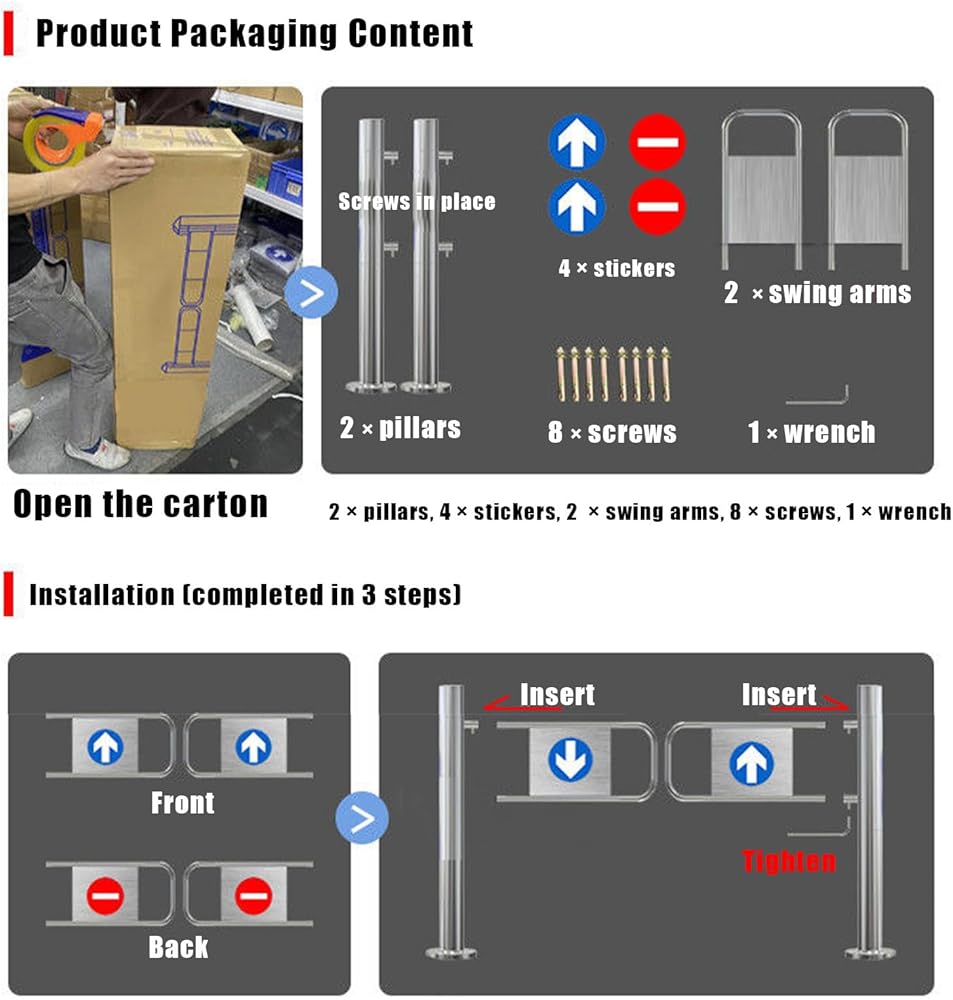 Product Packaging Content

Screws in place

4 × stickers

2 × swing arms

2 × pillars

8 × screws

1 × wrench

Open the carton

2 × pillars, 4 × stickers, 2 × swing arms, 8 × screws, 1 × wrench

Installation (completed in 3 steps)

Front

Back

Insert

Insert

Tighten