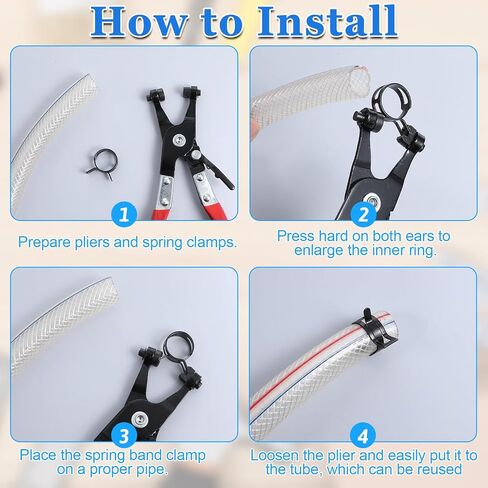 How to Install

1

Prepare pliers and spring clamps.

2

Press hard on both ears to enlarge the inner ring.

3

Place the spring band clamp on a proper pipe.

4

Loosen the plier and easily put it to the tube, which can be reused