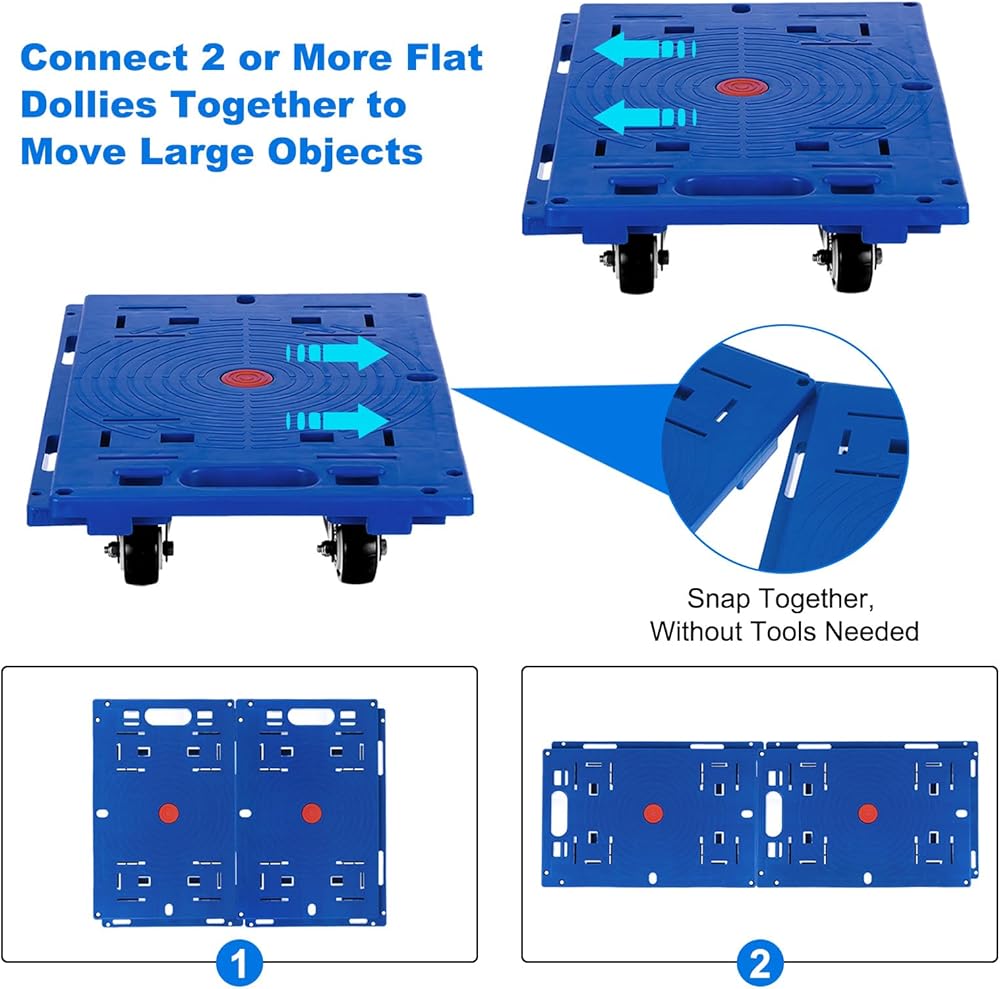 Connect 2 or More Flat Dollies Together to Move Large Objects

Snap Together, Without Tools Needed

1

2