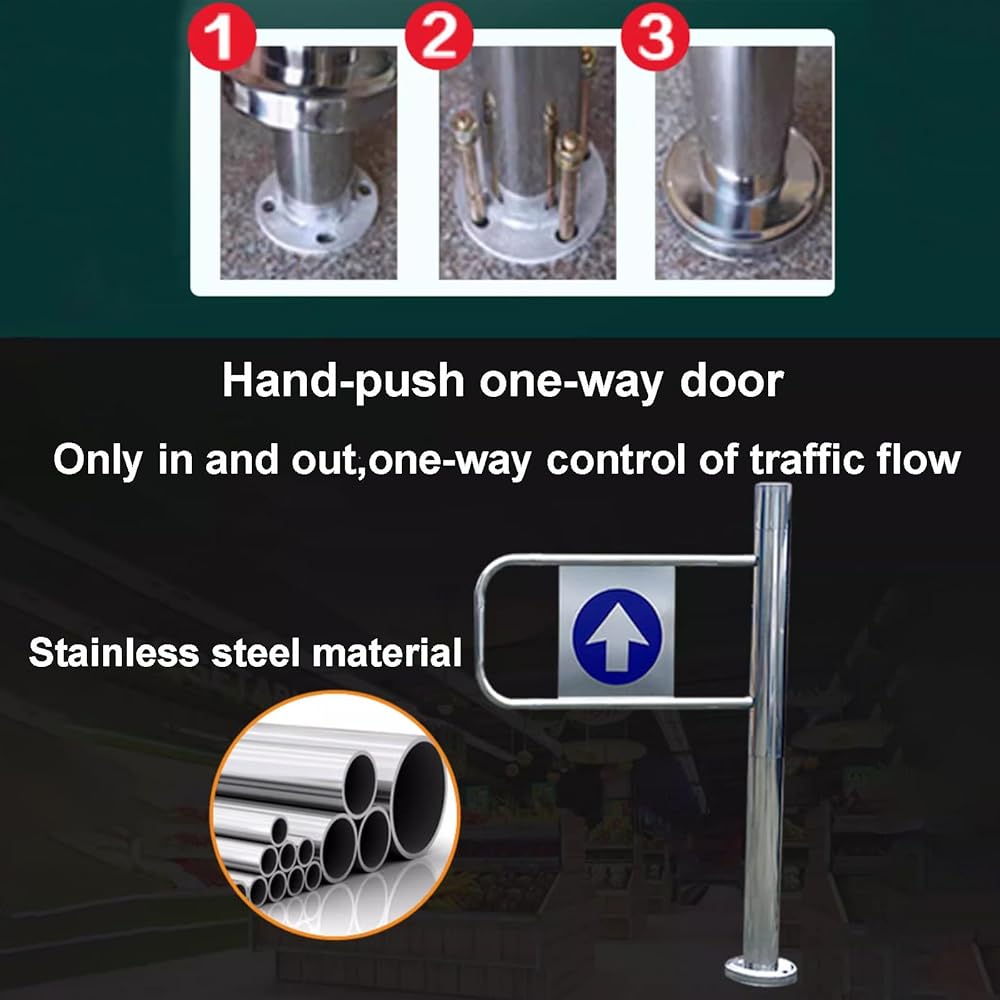 1
2
3

Hand-push one-way door

Only in and out,one-way control of traffic flow

Stainless steel material