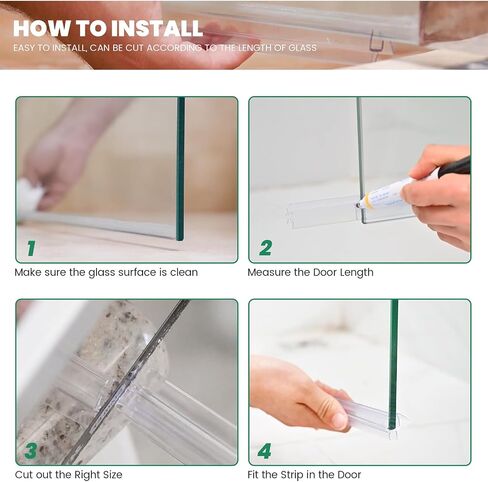 HOW TO INSTALL

EASY TO INSTALL, CAN BE CUT ACCORDING TO THE LENGTH OF GLASS

1

Make sure the glass surface is clean

2

Measure the Door Length

3

Cut out the Right Size

4

Fit the Strip in the Door