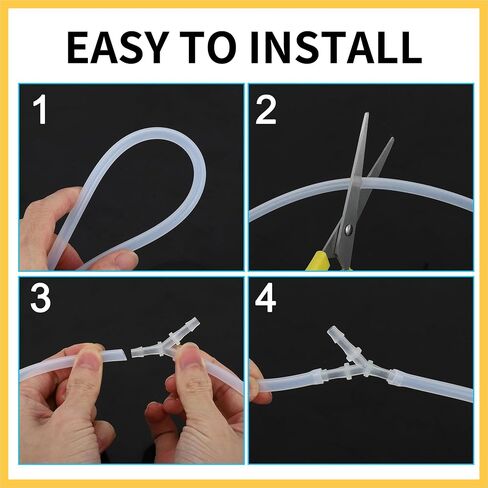 EASY TO INSTALL

1

2

3

4