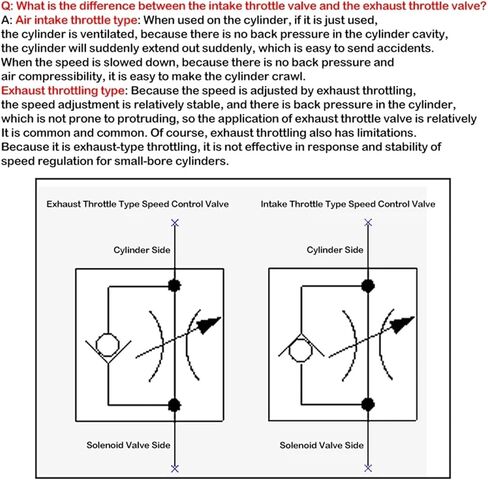 Q: What is the difference between the intake throttle valve and the exhaust throttle valve?
A: Air intake throttle type: When used on the cylinder, if it is just used, the cylinder is ventilated, because there is no back pressure in the cylinder cavity, the cylinder will suddenly extend out suddenly, which is easy to send accidents. When the speed is slowed down, because there is no back pressure and air compressibility, it is easy to make the cylinder crawl.
Exhaust throttling type: Because the speed is adjusted by exhaust throttling, the speed adjustment is relatively stable, and there is back pressure in the cylinder, which is not prone to protruding, so the application of exhaust throttle valve is relatively It is common and common. Of course, exhaust throttling also has limitations. Because it is exhaust-type throttling, it is not effective in response and stability of speed regulation for small-bore cylinders.

Exhaust Throttle Type Speed Control Valve

Cylinder Side

Solenoid Valve Side

Intake Throttle Type Speed Control Valve

Cylinder Side

Solenoid Valve Side