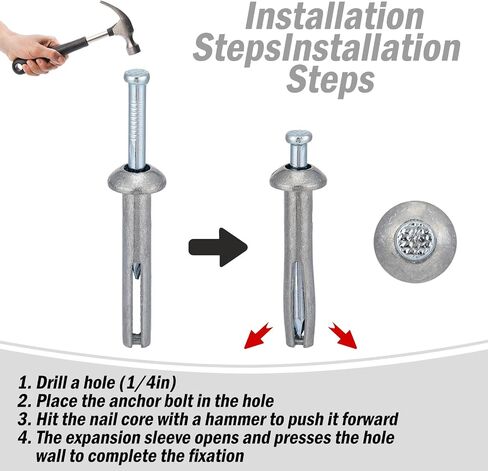 Installation
StepsInstallation
Steps

1. Drill a hole (1/4in)
2. Place the anchor bolt in the hole
3. Hit the nail core with a hammer to push it forward
4. The expansion sleeve opens and presses the hole wall to complete the fixation