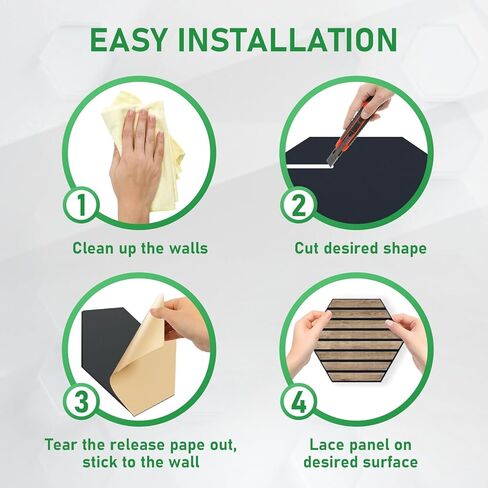 EASY INSTALLATION

1

Clean up the walls

2

Cut desired shape

3

Tear the release pape out, stick to the wall

4

Lace panel on desired surface