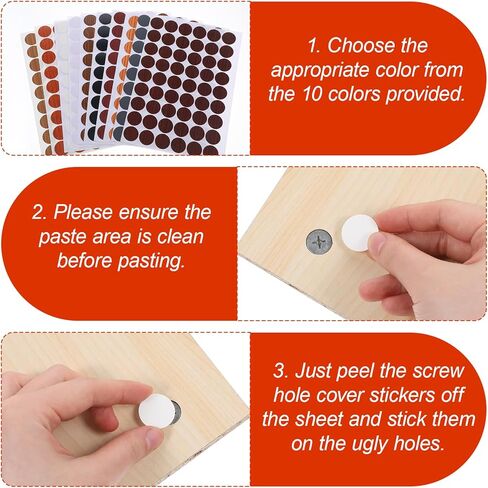 1. Choose the appropriate color from the 10 colors provided.

2. Please ensure the paste area is clean before pasting.

3. Just peel the screw hole cover stickers off the sheet and stick them on the ugly holes.