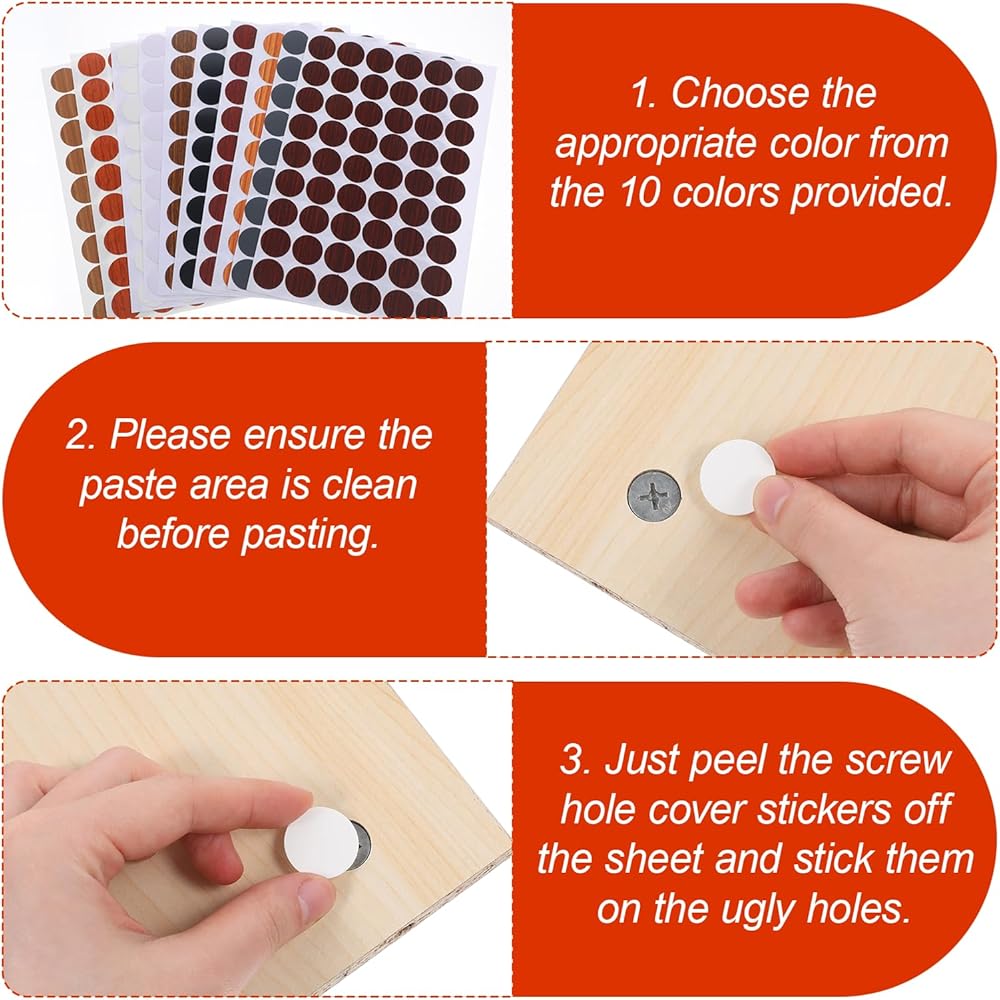 1. Choose the appropriate color from the 10 colors provided.

2. Please ensure the paste area is clean before pasting.

3. Just peel the screw hole cover stickers off the sheet and stick them on the ugly holes.