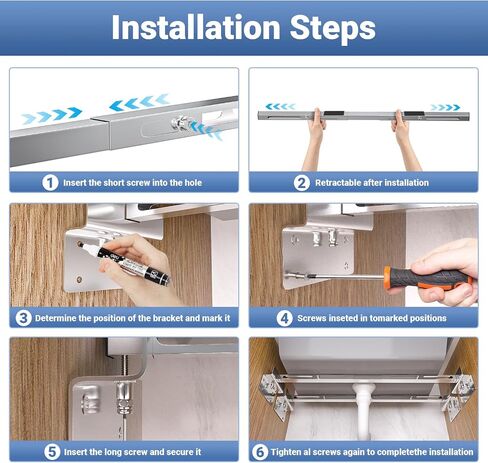 Installation Steps

1 Insert the short screw into the hole

2 Retractable after installation

3 Determine the position of the bracket and mark it

4 Screws inseted in tomarked positions

5 Insert the long screw and secure it

6 Tighten al screws again to completethe installation