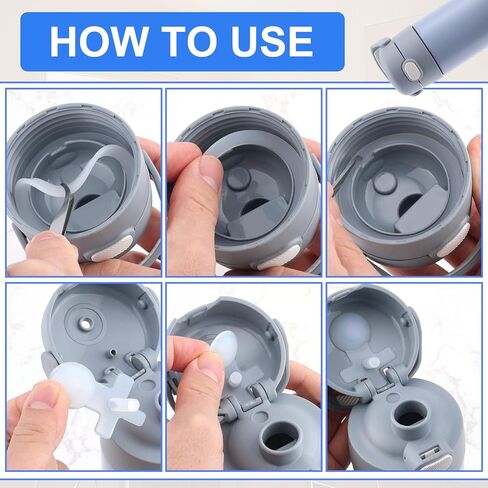 HOW TO USE