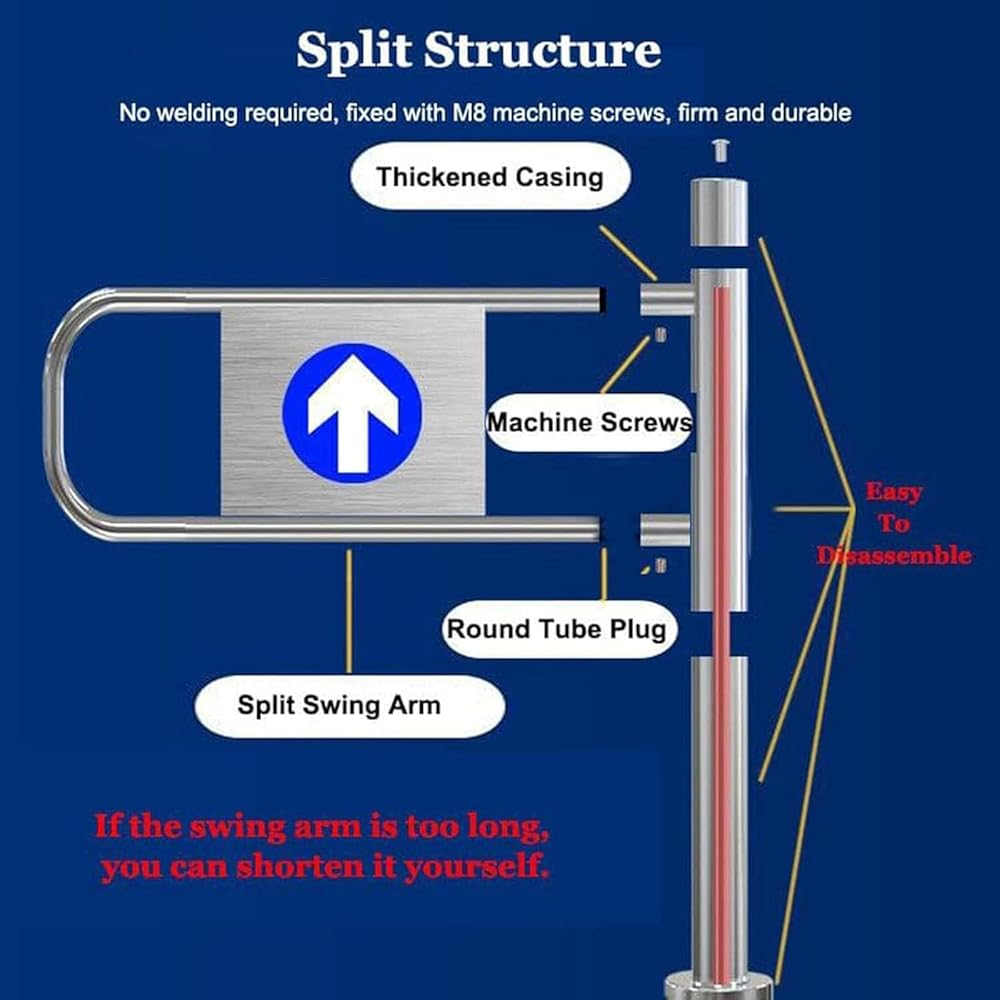 Split Structure

No welding required, fixed with M8 machine screws, firm and durable

Thickened Casing

Machine Screws

Easy To Disassemble

Round Tube Plug

Split Swing Arm

If the swing arm is too long, you can shorten it yourself.