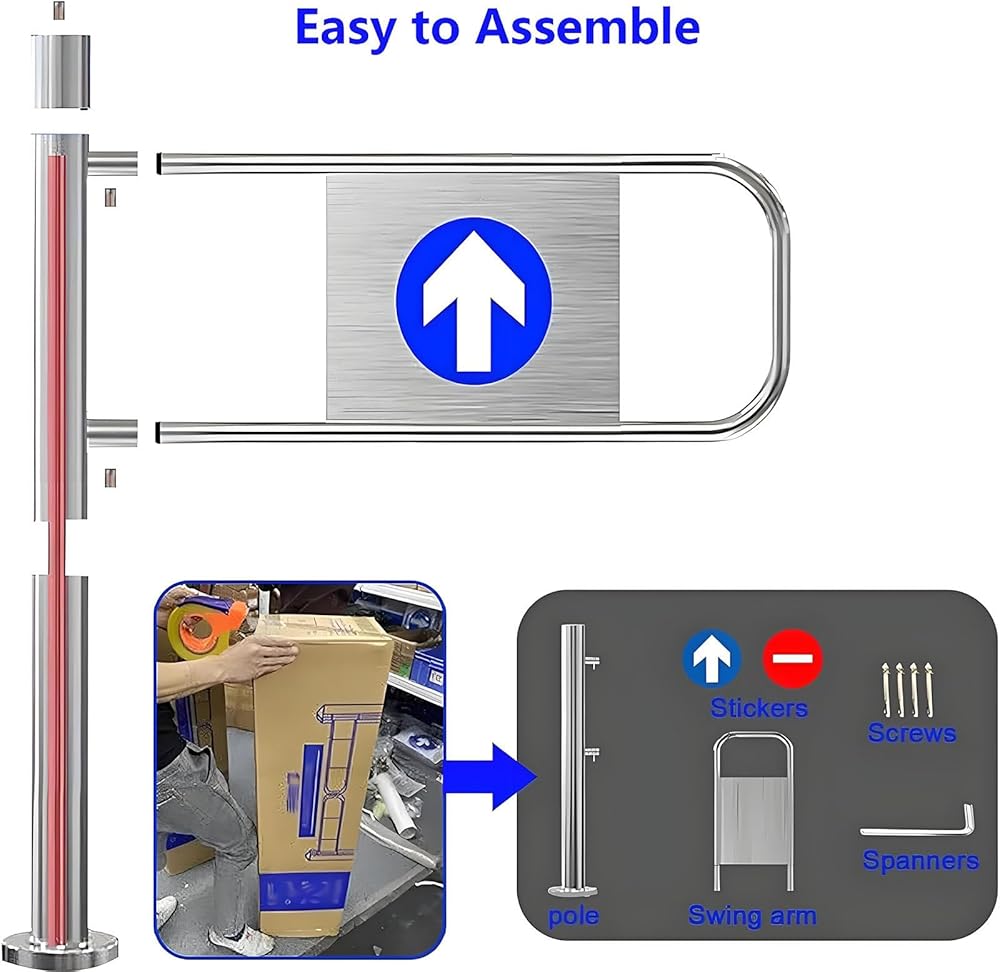 Easy to Assemble

Stickers

Screws

Spanners

pole

Swing arm