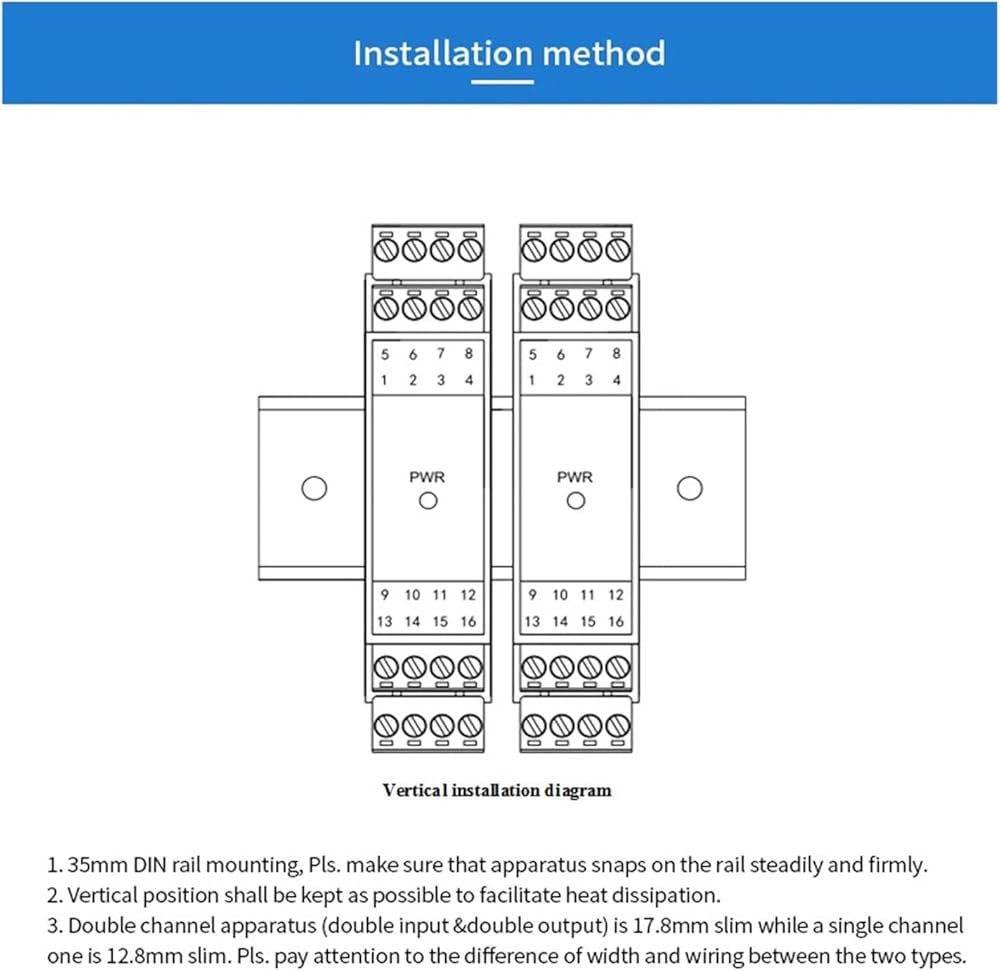 Installation method

5 6 7 8
1 2 3 4

PWR

9 10 11 12
13 14 15 16

5 6 7 8
1 2 3 4

PWR

9 10 11 12
13 14 15 16

Vertical installation diagram

1. 35mm DIN rail mounting, Pls. make sure that apparatus snaps on the rail steadily and firmly.
2. Vertical position shall be kept as possible to facilitate heat dissipation.
3. Double channel apparatus (double input &double output) is 17.8mm slim while a single channel one is 12.8mm slim. Pls. pay attention to the difference of width and wiring between the two types.