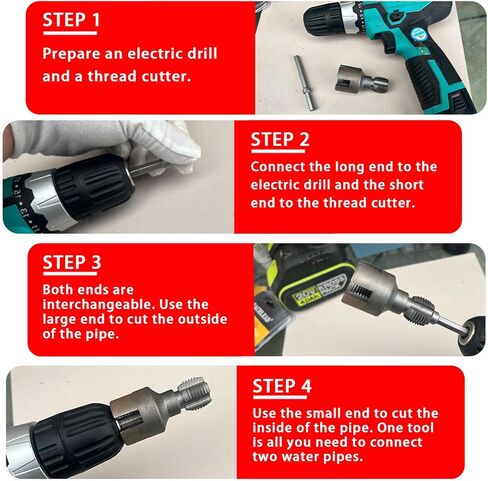 STEP 1

Prepare an electric drill and a thread cutter.

STEP 2

Connect the long end to the electric drill and the short end to the thread cutter.

STEP 3

Both ends are interchangeable. Use the large end to cut the outside of the pipe.

20V 4.0Ah KROSS PACK

STEP 4

Use the small end to cut the inside of the pipe. One tool is all you need to connect two water pipes.