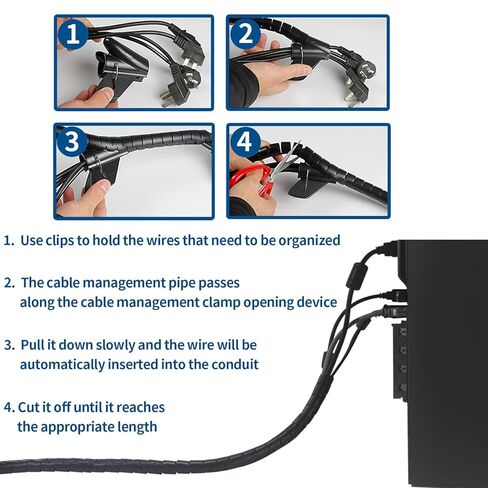 1

2

3

4

1. Use clips to hold the wires that need to be organized

2. The cable management pipe passes along the cable management clamp opening device

3. Pull it down slowly and the wire will be automatically inserted into the conduit

4. Cut it off until it reaches the appropriate length