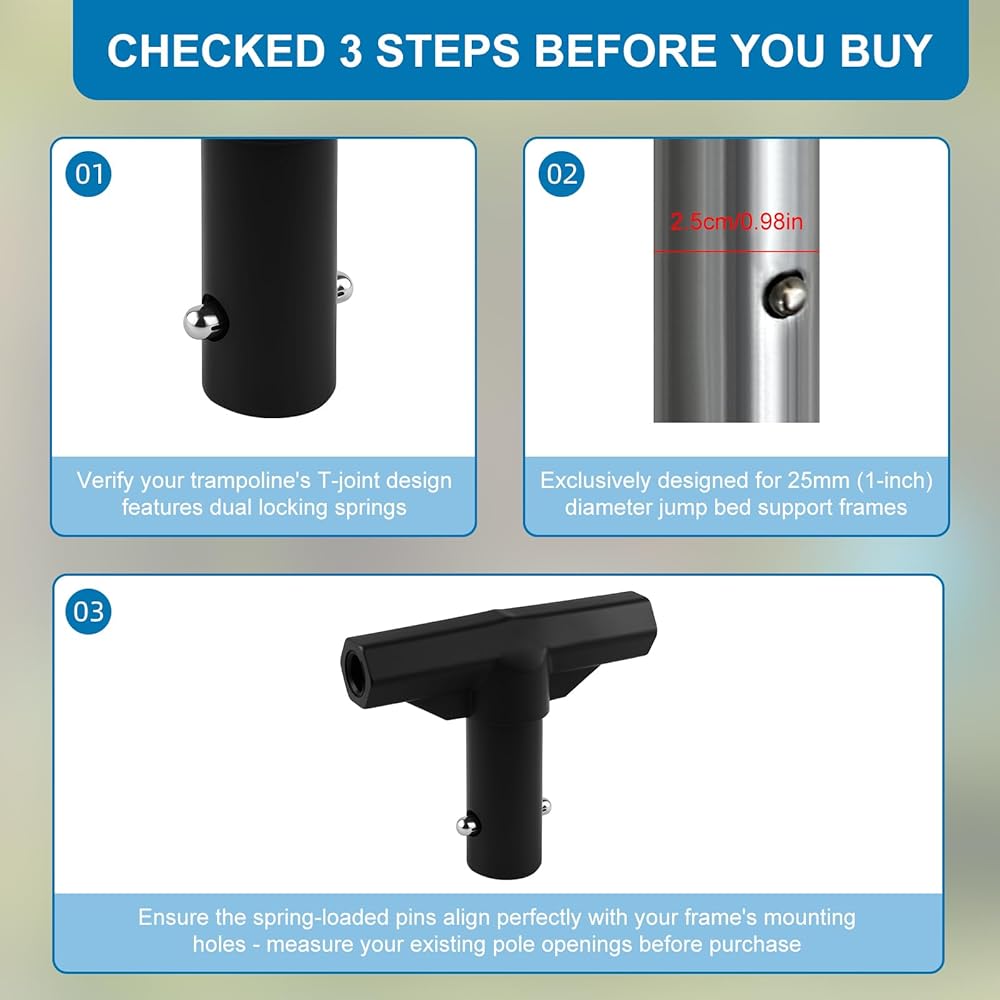 CHECKED 3 STEPS BEFORE YOU BUY

01

Verify your trampoline's T-joint design features dual locking springs

02

2.5cm/0.98in

Exclusively designed for 25mm (1-inch) diameter jump bed support frames

03

Ensure the spring-loaded pins align perfectly with your frame's mounting holes - measure your existing pole openings before purchase