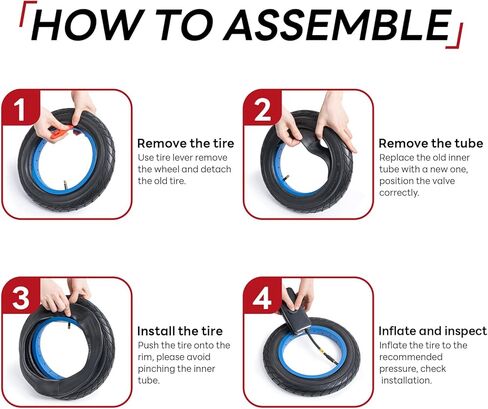 HOW TO ASSEMBLE

1

Remove the tire
Use tire lever remove the wheel and detach the old tire.

2

Remove the tube
Replace the old inner tube with a new one, position the valve correctly.

3

Install the tire
Push the tire onto the rim, please avoid pinching the inner tube.

4

Inflate and inspect
Inflate the tire to the recommended pressure, check installation.