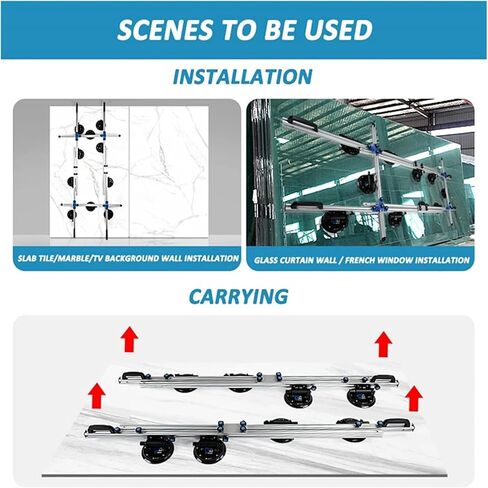 SCENES TO BE USED

INSTALLATION

SLAB TILE/MARBLE/TV BACKGROUND WALL INSTALLATION

GLASS CURTAIN WALL / FRENCH WINDOW INSTALLATION

CARRYING