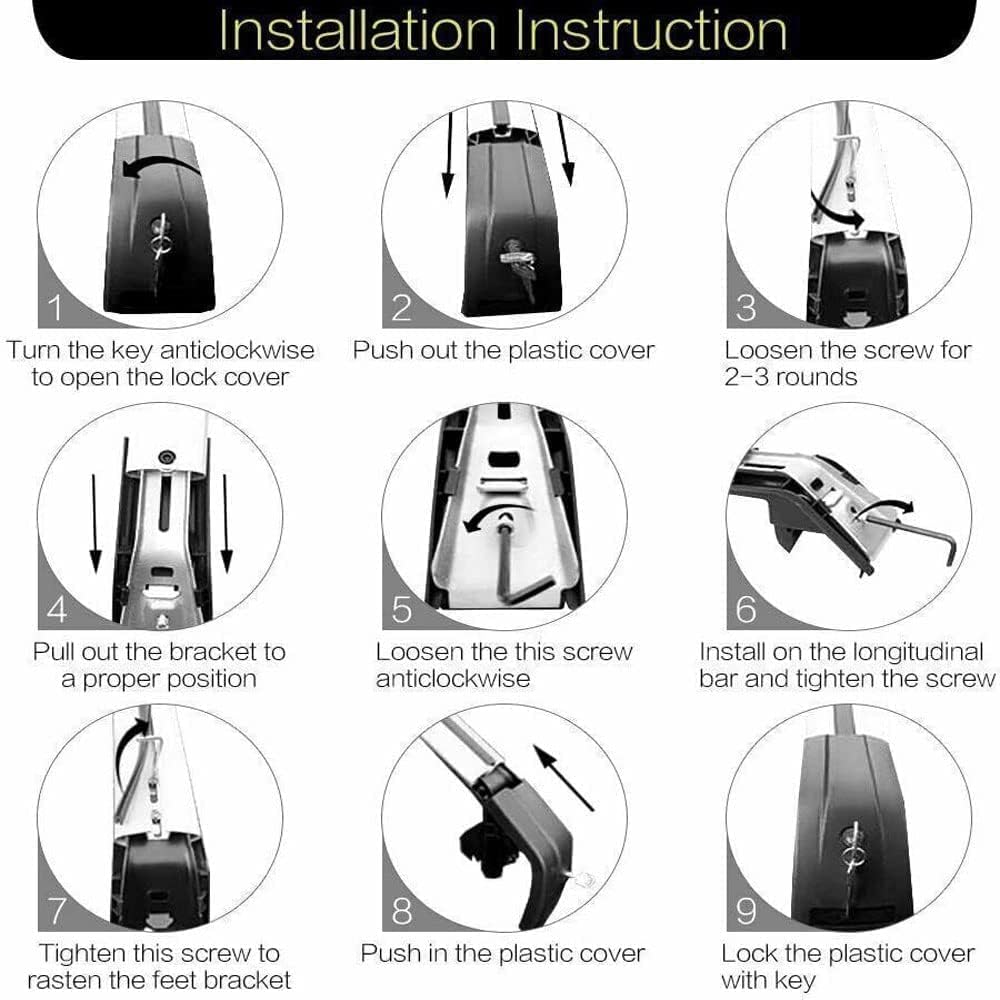 Installation Instruction

1
Turn the key anticlockwise to open the lock cover

2
Push out the plastic cover

3
Loosen the screw for 2-3 rounds

4
Pull out the bracket to a proper position

5
Loosen the this screw anticlockwise

6
Install on the longitudinal bar and tighten the screw

7
Tighten this screw to rasten the feet bracket

8
Push in the plastic cover

9
Lock the plastic cover with key