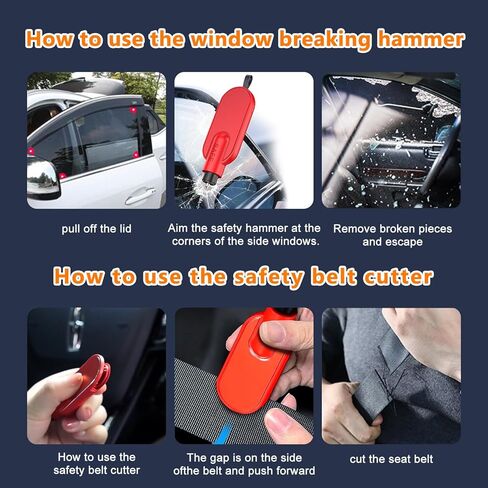 How to use the window breaking hammer

pull off the lid

Aim the safety hammer at the corners of the side windows.

Remove broken pieces and escape

How to use the safety belt cutter

How to use the safety belt cutter

The gap is on the side ofthe belt and push forward

cut the seat belt