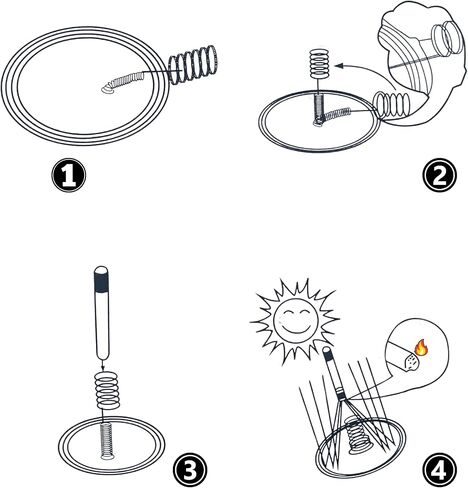 1

2

3

4