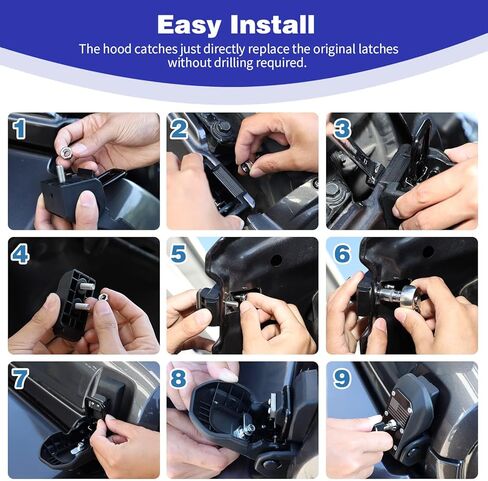 Easy Install

The hood catches just directly replace the original latches without drilling required.

1

2

3

4

5

6

7

8

9