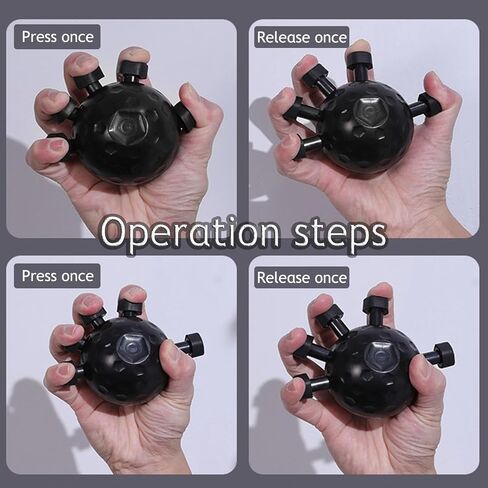 Press once

Release once

Operation steps

Press once

Release once