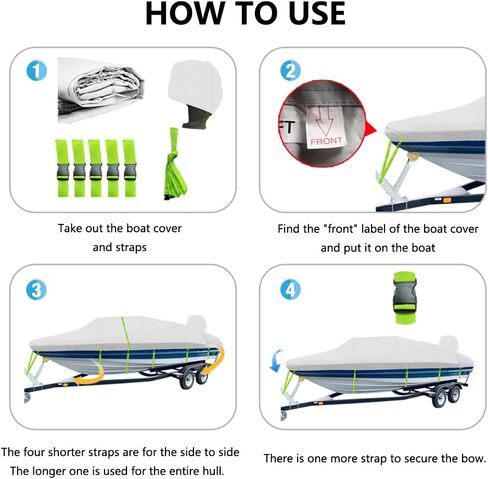 HOW TO USE

1

Take out the boat cover and straps

2

FT

FRONT

Find the "front" label of the boat cover and put it on the boat

3

The four shorter straps are for the side to side
The longer one is used for the entire hull.

4

There is one more strap to secure the bow.