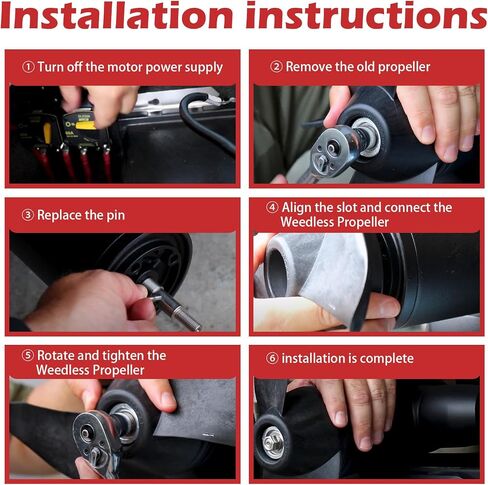 Installation instructions

① Turn off the motor power supply

② Remove the old propeller

③ Replace the pin

④ Align the slot and connect the Weedless Propeller

⑤ Rotate and tighten the Weedless Propeller

⑥ installation is complete